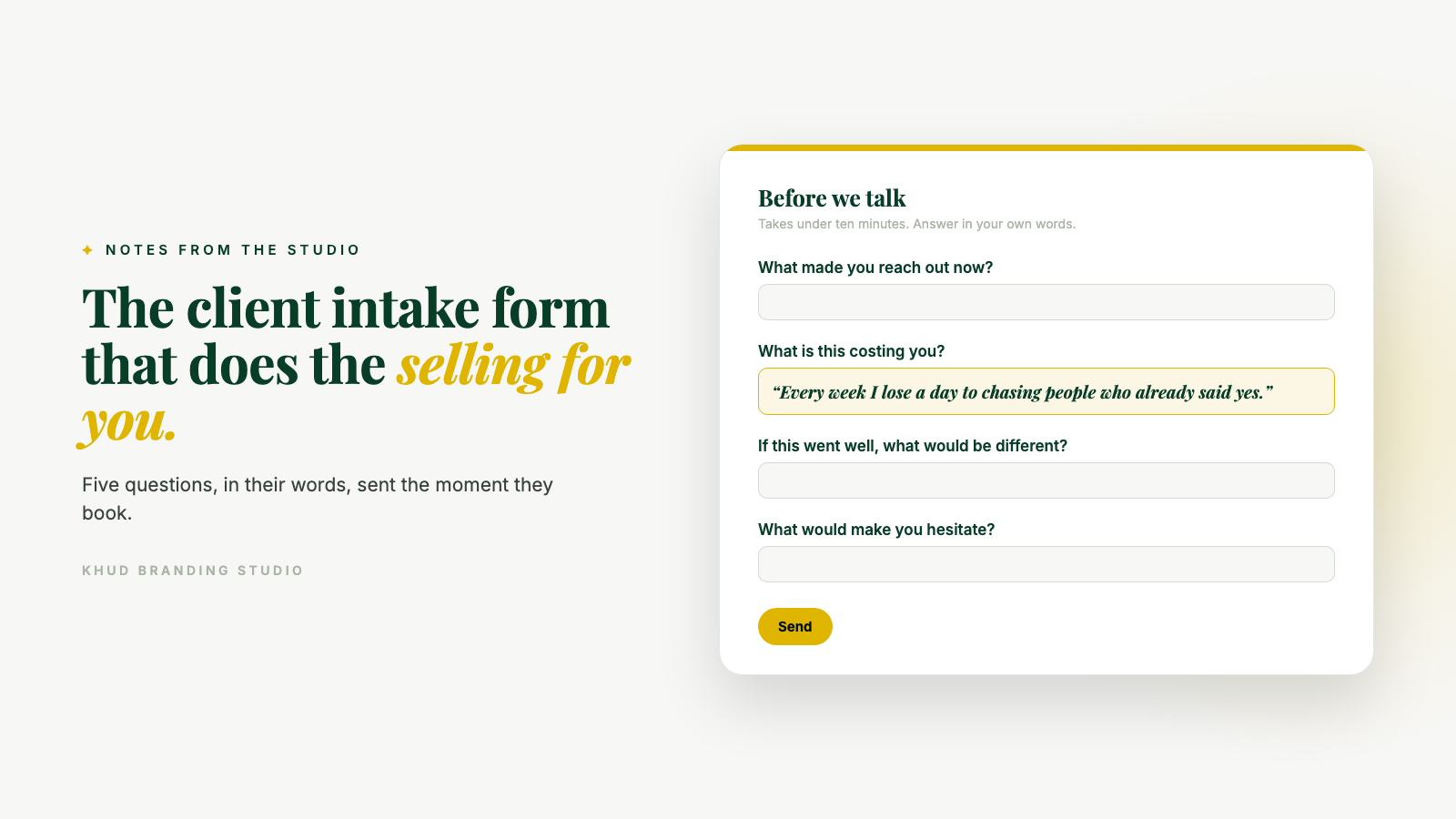 ✦ NOTES FROM THE STUDIO

The client intake form that does the selling for you.

Five questions, in their words, sent the moment they book.

KHUD BRANDING STUDIO

Before we talk

Takes under ten minutes. Answer in your own words.

What made you reach out now?

What is this costing you?

“Every week I lose a day to chasing people who already said yes.”

If this went well, what would be different?

What would make you hesitate?

Send